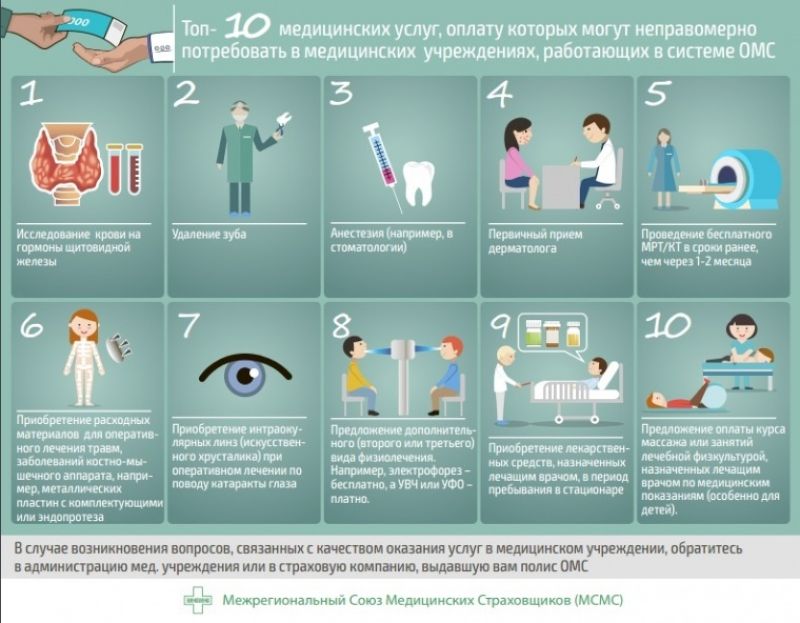 Топ- 10 медицинских услуг, оплату которых могут неправомерно потребовать в медицинских учреждениях, работающих в системе ОМС

1
Исследование крови на гормоны щитовидной железы

2
Удаление зуба

3
Анестезия (например, в стоматологии)

4
Первичный прием дерматолога

5
Проведение бесплатного МРТ/КТ в сроки ранее, чем через 1-2 месяца

6
Приобретение расходных материалов для оперативного лечения травм, заболеваний костно-мышечного аппарата, например, металлических пластин с комплектующими или эндопротеза

7
Приобретение интраокулярных линз (искусственного хрусталика) при оперативном лечении по поводу катаракты глаза

8
Предложение дополнительного (второго или третьего) вида физиолечения. Например, электрофорез – бесплатно, а УВЧ или УФО – платно.

9
Приобретение лекарственных средств, назначенных лечащим врачом, в период пребывания в стационаре

10
Предложение оплаты курса массажа или занятий лечебной физкультурой, назначенных лечащим врачом по медицинским показаниям (особенно для детей).

В случае возникновения вопросов, связанных с качеством оказания услуг в медицинском учреждении, обратитесь в администрацию мед. учреждения или в страховую компанию, выдавшую вам полис ОМС

Межрегиональный Союз Медицинских Страховщиков (МСМС)